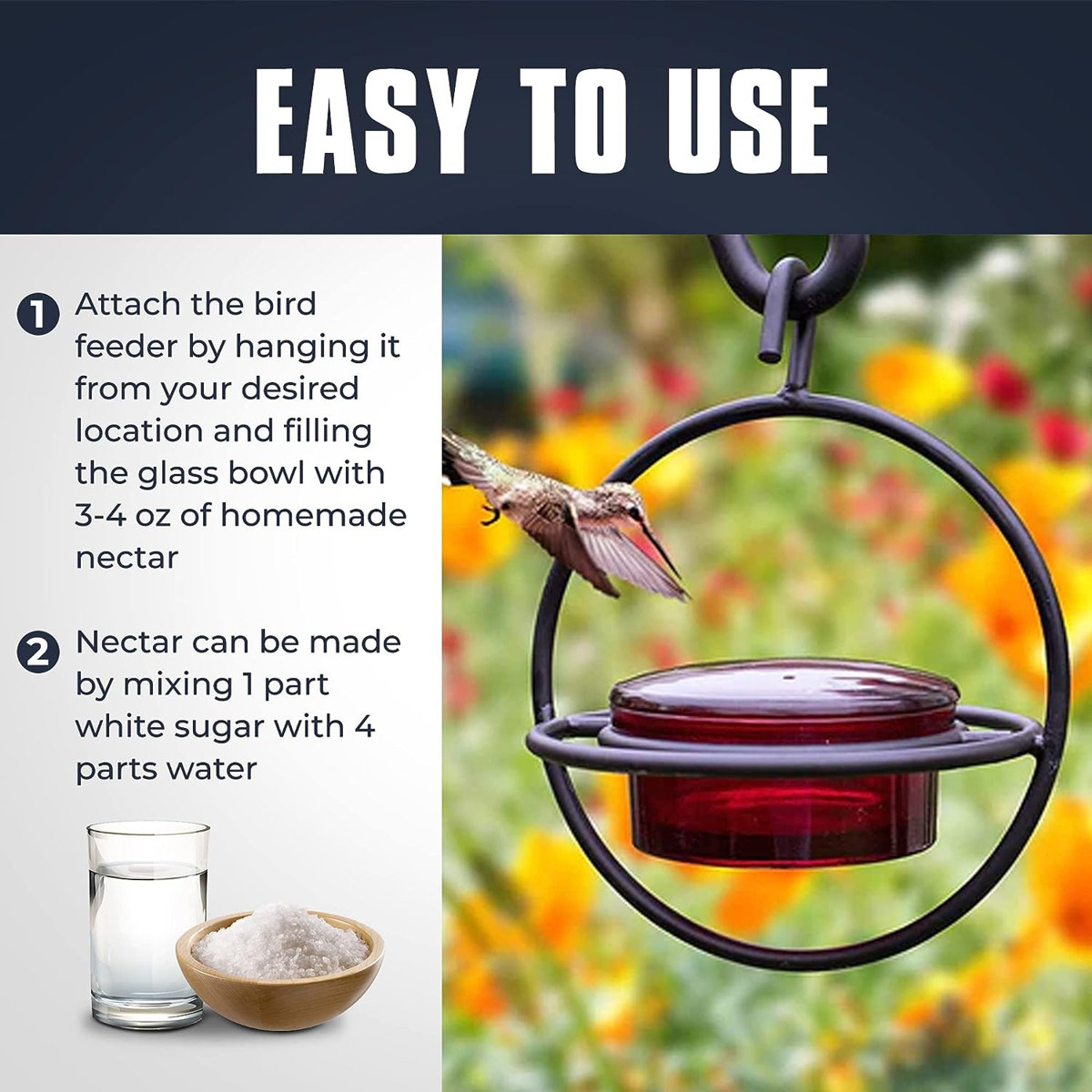 EASY TO USE

1 Attach the bird feeder by hanging it from your desired location and filling the glass bowl with 3-4 oz of homemade nectar

2 Nectar can be made by mixing 1 part white sugar with 4 parts water